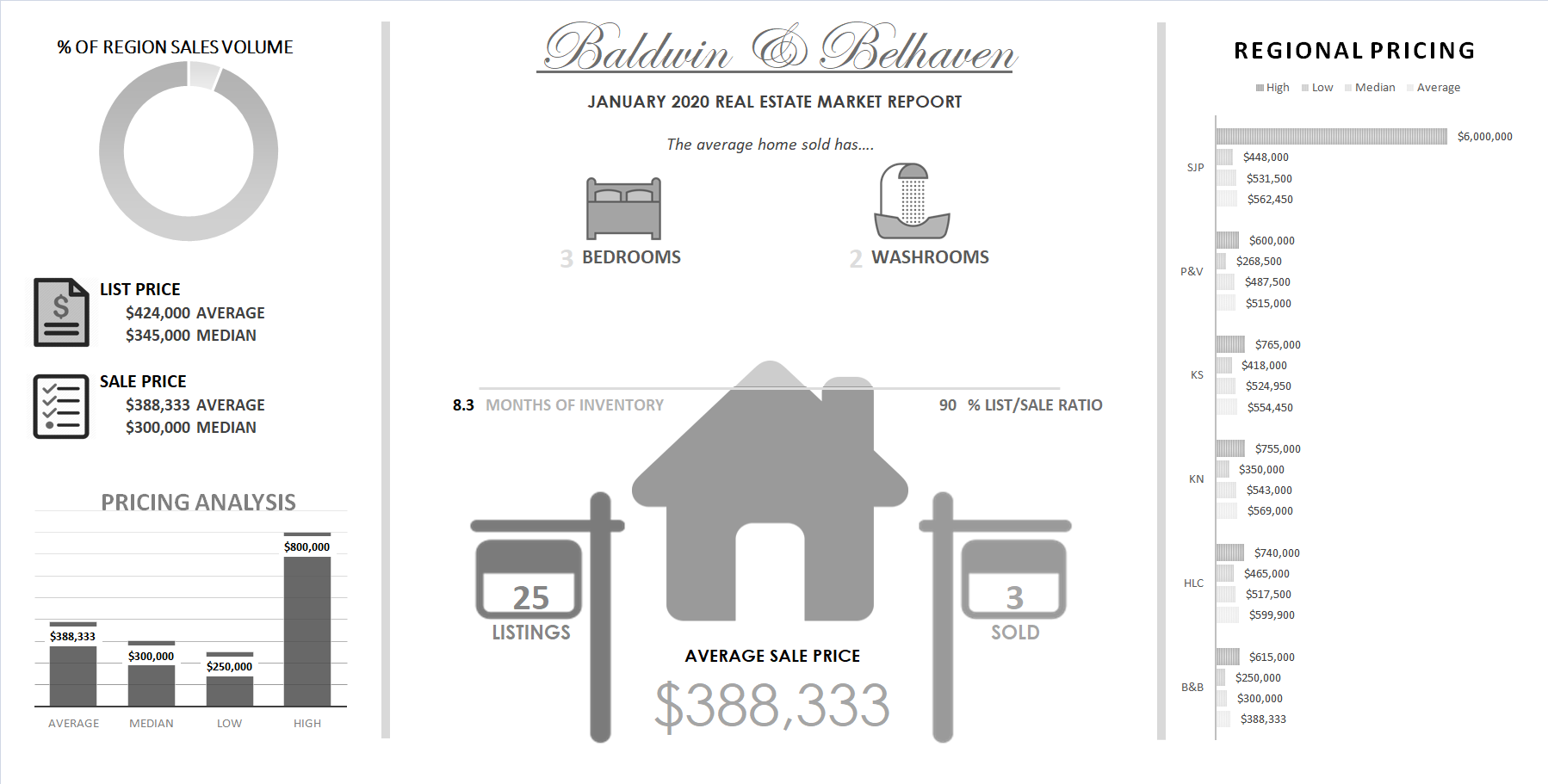 % OF REGION SALES VOLUME

LIST PRICE
$424,000 AVERAGE
$345,000 MEDIAN

SALE PRICE
$388,333 AVERAGE
$300,000 MEDIAN

PRICING ANALYSIS

$388,333
$300,000
$250,000
$800,000

AVERAGE MEDIAN LOW HIGH

Baldwin & Belhaven

JANUARY 2020 REAL ESTATE MARKET REPOORT

The average home sold has....

3 BEDROOMS

2 WASHROOMS

8.3 MONTHS OF INVENTORY

90 % LIST/SALE RATIO

25
LISTINGS

3
SOLD

AVERAGE SALE PRICE
$388,333

REGIONAL PRICING

High Low Median Average

SJP
$6,000,000
$448,000
$531,500
$562,450

P&V
$600,000
$268,500
$487,500
$515,000

KS
$765,000
$418,000
$524,950
$554,450

KN
$755,000
$350,000
$543,000
$569,000

HLC
$740,000
$465,000
$517,500
$599,900

B&B
$615,000
$250,000
$300,000
$388,333